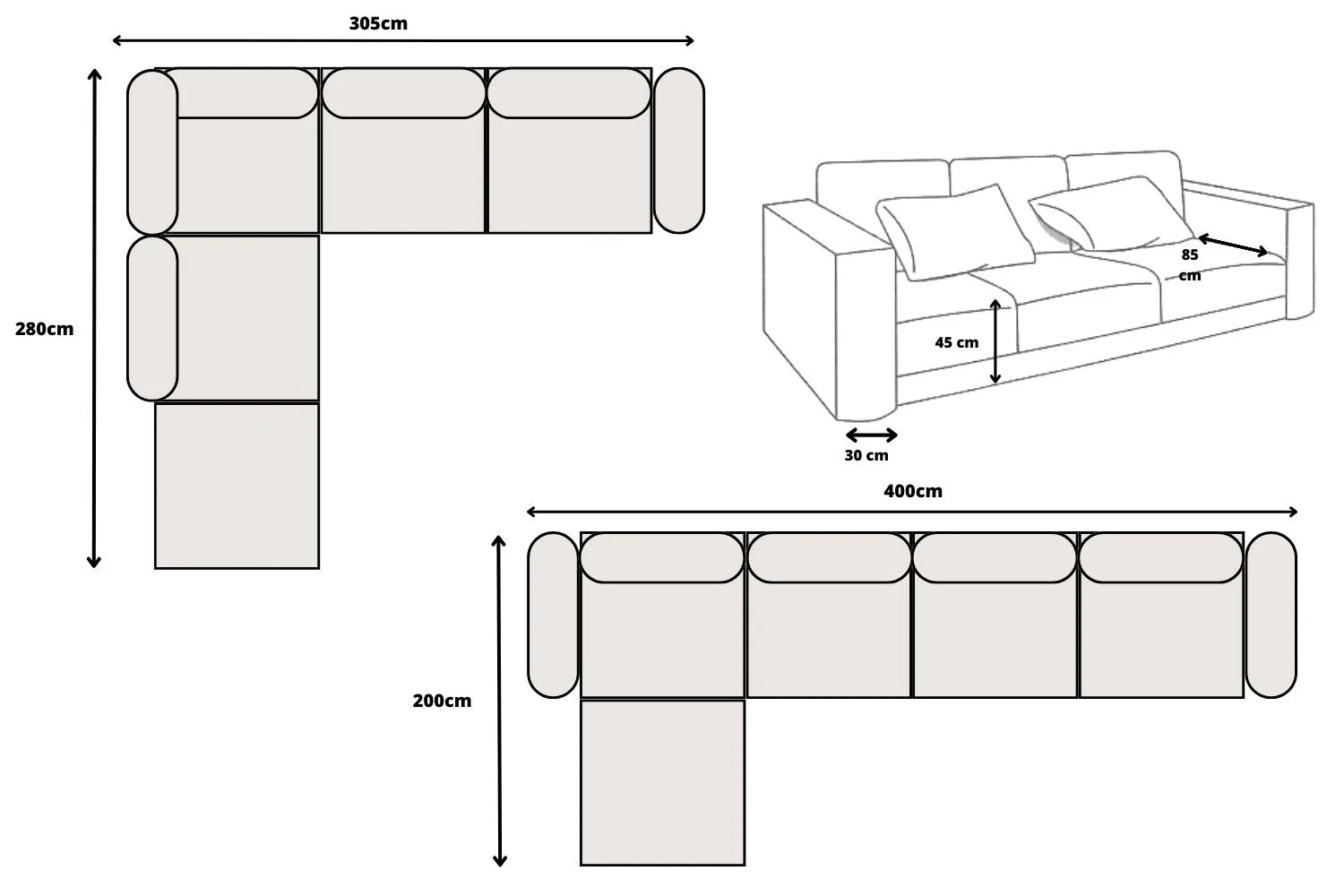 305cm

280cm

85 cm

45 cm

30 cm

400cm

200cm